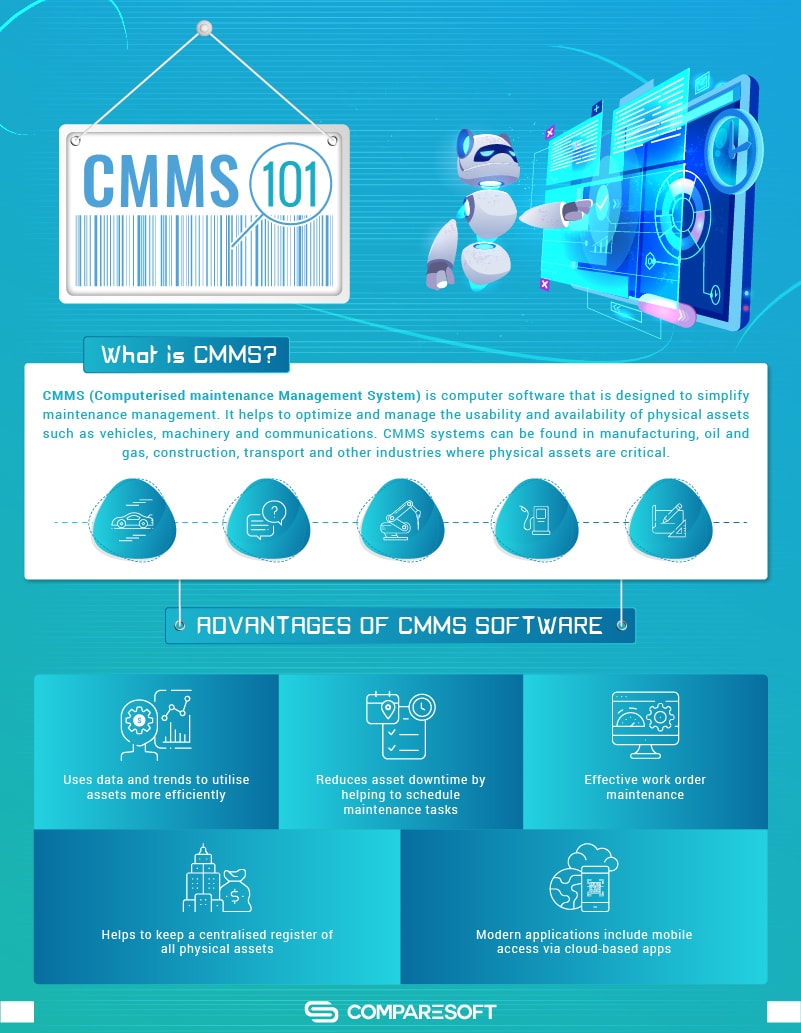 CMMS 101

What is CMMS?

CMMS (Computerised maintenance Management System) is computer software that is designed to simplify maintenance management. It helps to optimize and manage the usability and availability of physical assets such as vehicles, machinery and communications. CMMS systems can be found in manufacturing, oil and gas, construction, transport and other industries where physical assets are critical.

ADVANTAGES OF CMMS SOFTWARE

Uses data and trends to utilise assets more efficiently

Reduces asset downtime by helping to schedule maintenance tasks

Effective work order maintenance

Helps to keep a centralised register of all physical assets

Modern applications include mobile access via cloud-based apps

COMPARESOFT